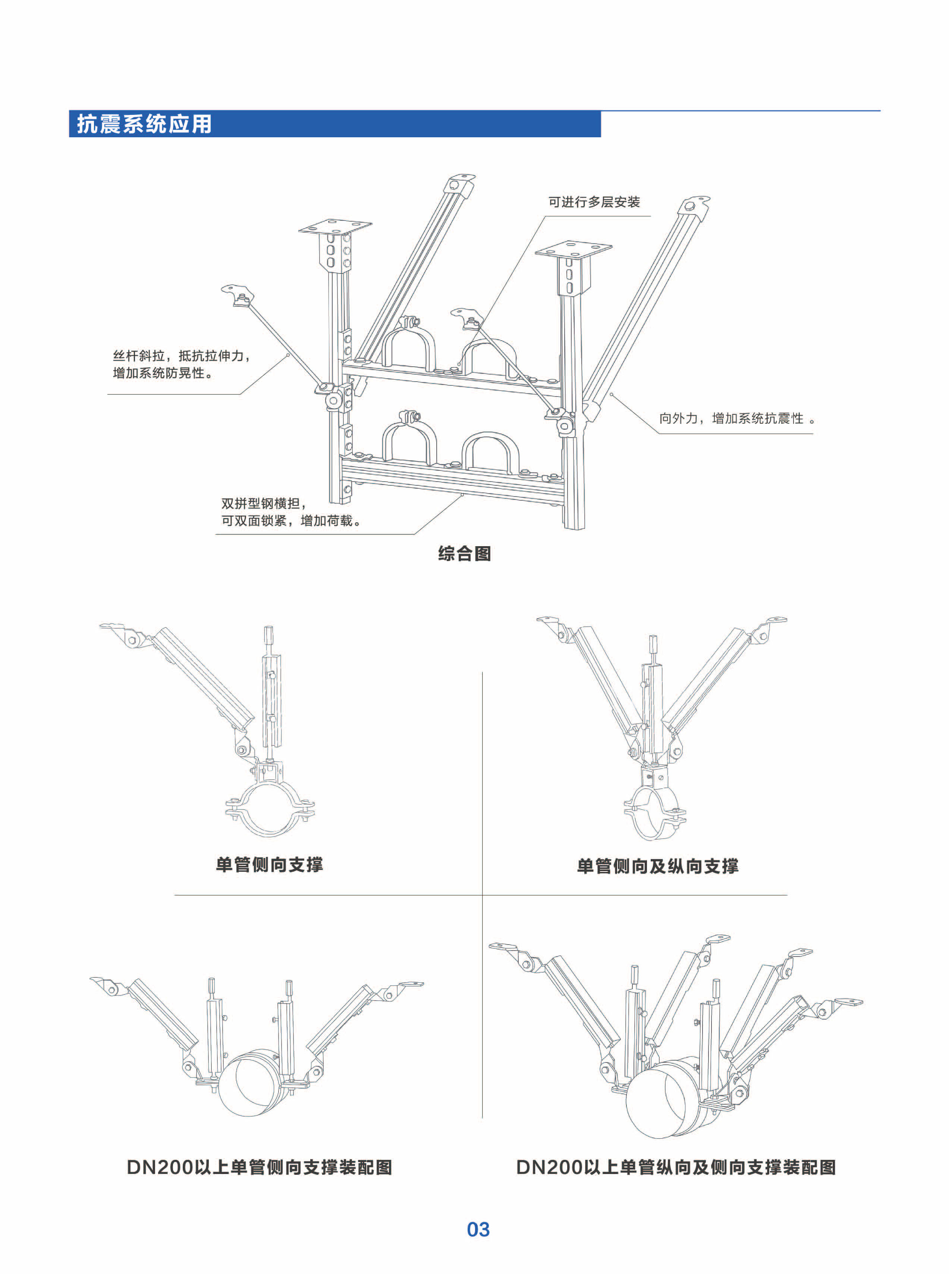 抗震系统应用

可进行多层安装

丝杆斜拉，抵抗拉伸力，增加系统防晃性。

向外力，增加系统抗震性 。

双拼型钢横担，可双面锁紧，增加荷载。

综合图

单管侧向支撑

单管侧向及纵向支撑

DN200以上单管侧向支撑装配图

DN200以上单管纵向及侧向支撑装配图

03